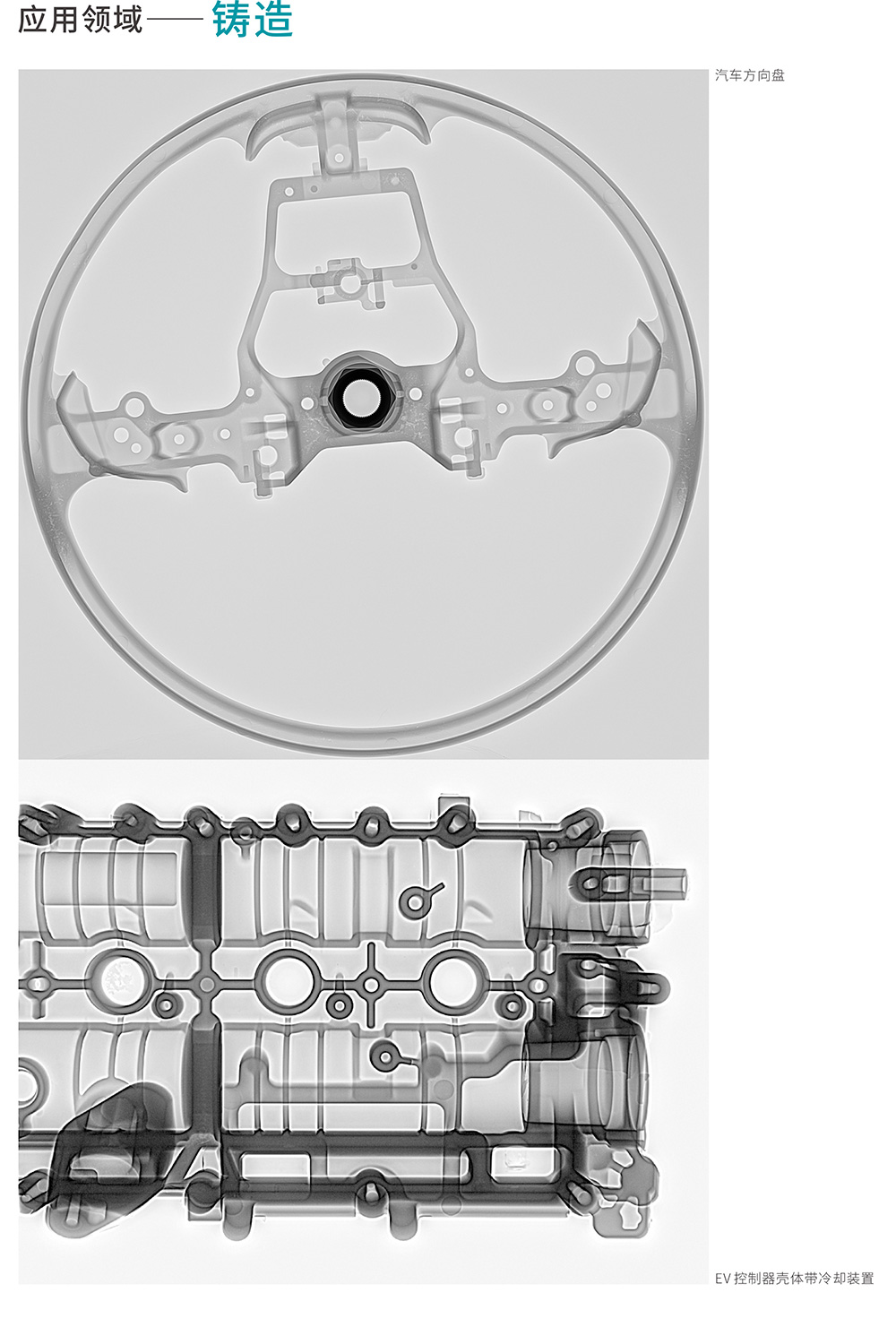 应用领域—— 铸造

汽车方向盘

EV 控制器壳体带冷却装置